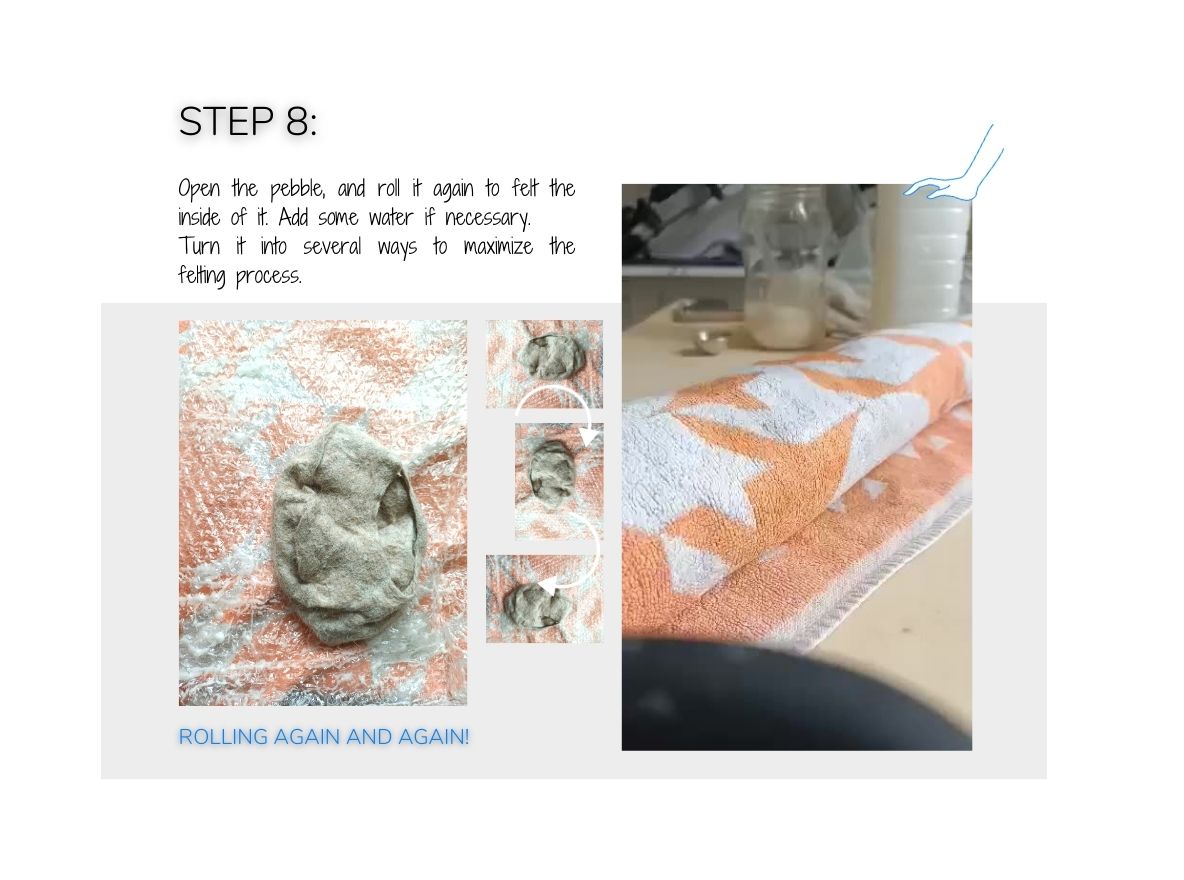 STEP 8:

Open the pebble, and roll it again to felt the inside of it. Add some water if necessary. Turn it into several ways to maximize the felting process.

ROLLING AGAIN AND AGAIN!